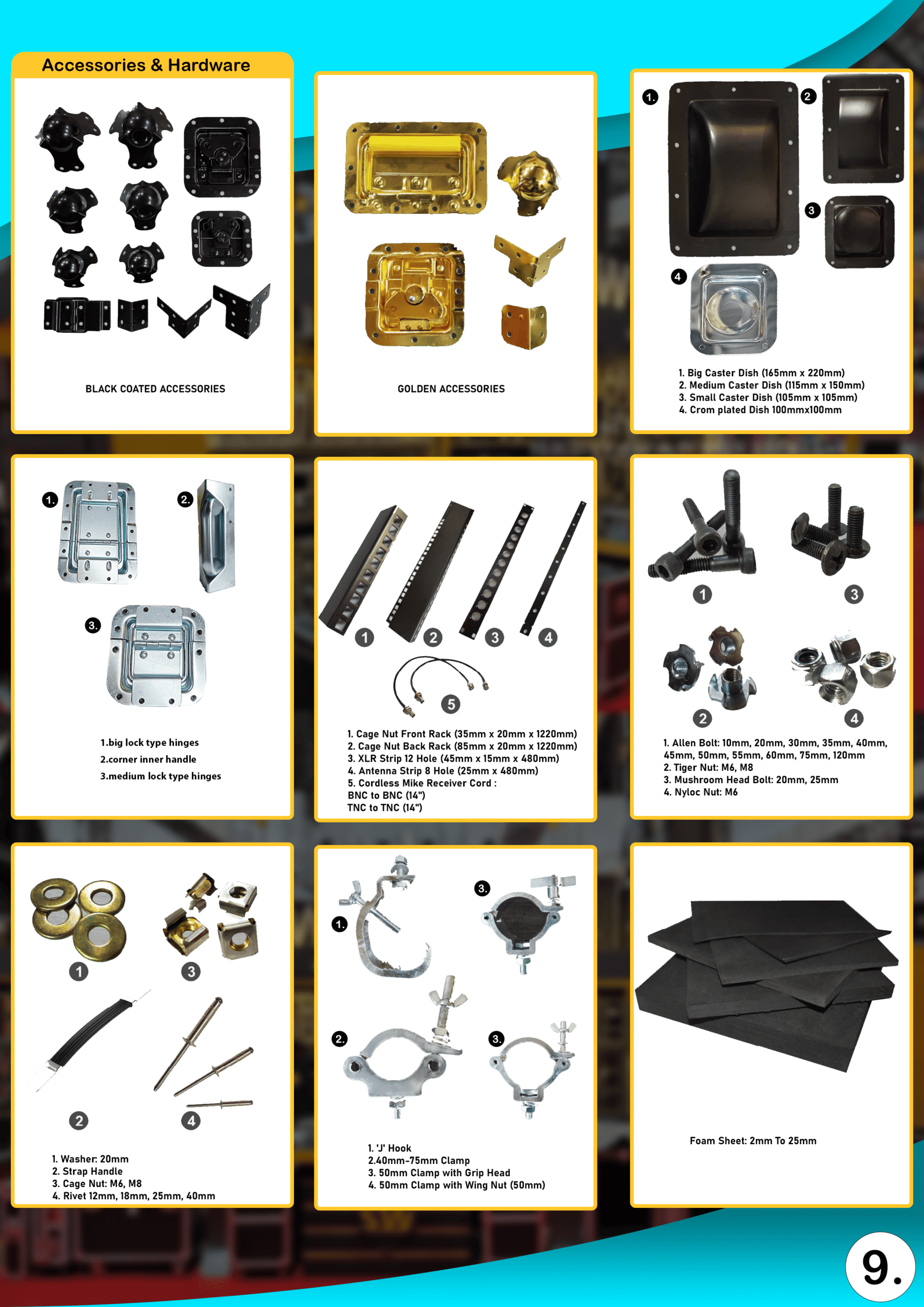 Accessories & Hardware

BLACK COATED ACCESSORIES

GOLDEN ACCESSORIES

1.

2

3

4

1. Big Caster Dish (165mm x 220mm)
2. Medium Caster Dish (115mm x 150mm)
3. Small Caster Dish (105mm x 105mm)
4. Crom plated Dish 100mmx100mm

1.

2.

3.

1.big lock type hinges
2.corner inner handle
3.medium lock type hinges

1 2 3 4

5

1. Cage Nut Front Rack (35mm x 20mm x 1220mm)
2. Cage Nut Back Rack (85mm x 20mm x 1220mm)
3. XLR Strip 12 Hole (45mm x 15mm x 480mm)
4. Antenna Strip 8 Hole (25mm x 480mm)
5. Cordless Mike Receiver Cord :
BNC to BNC (14")
TNC to TNC (14")

1 3

2 4

1. Allen Bolt: 10mm, 20mm, 30mm, 35mm, 40mm, 45mm, 50mm, 55mm, 60mm, 75mm, 120mm
2. Tiger Nut: M6, M8
3. Mushroom Head Bolt: 20mm, 25mm
4. Nyloc Nut: M6

1 3

2 4

1. Washer: 20mm
2. Strap Handle
3. Cage Nut: M6, M8
4. Rivet 12mm, 18mm, 25mm, 40mm

1.

3.

2.

3.

1. 'J' Hook
2.40mm-75mm Clamp
3. 50mm Clamp with Grip Head
4. 50mm Clamp with Wing Nut (50mm)

Foam Sheet: 2mm To 25mm

9.